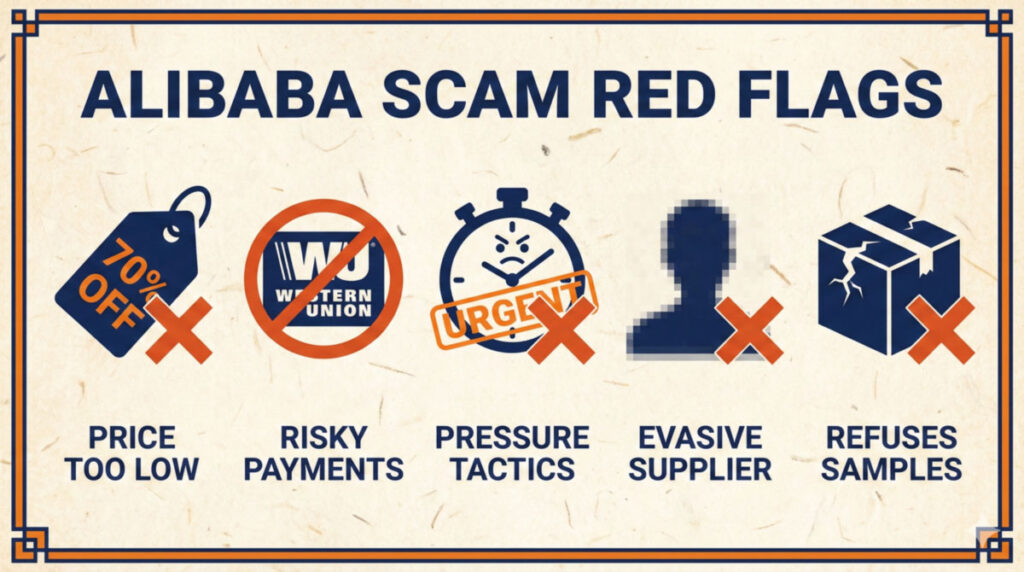 ALIBABA SCAM RED FLAGS

70% OFF

WU WESTERN UNION

URGENT

PRICE TOO LOW

RISKY PAYMENTS

PRESSURE TACTICS

EVASIVE SUPPLIER

REFUSES SAMPLES